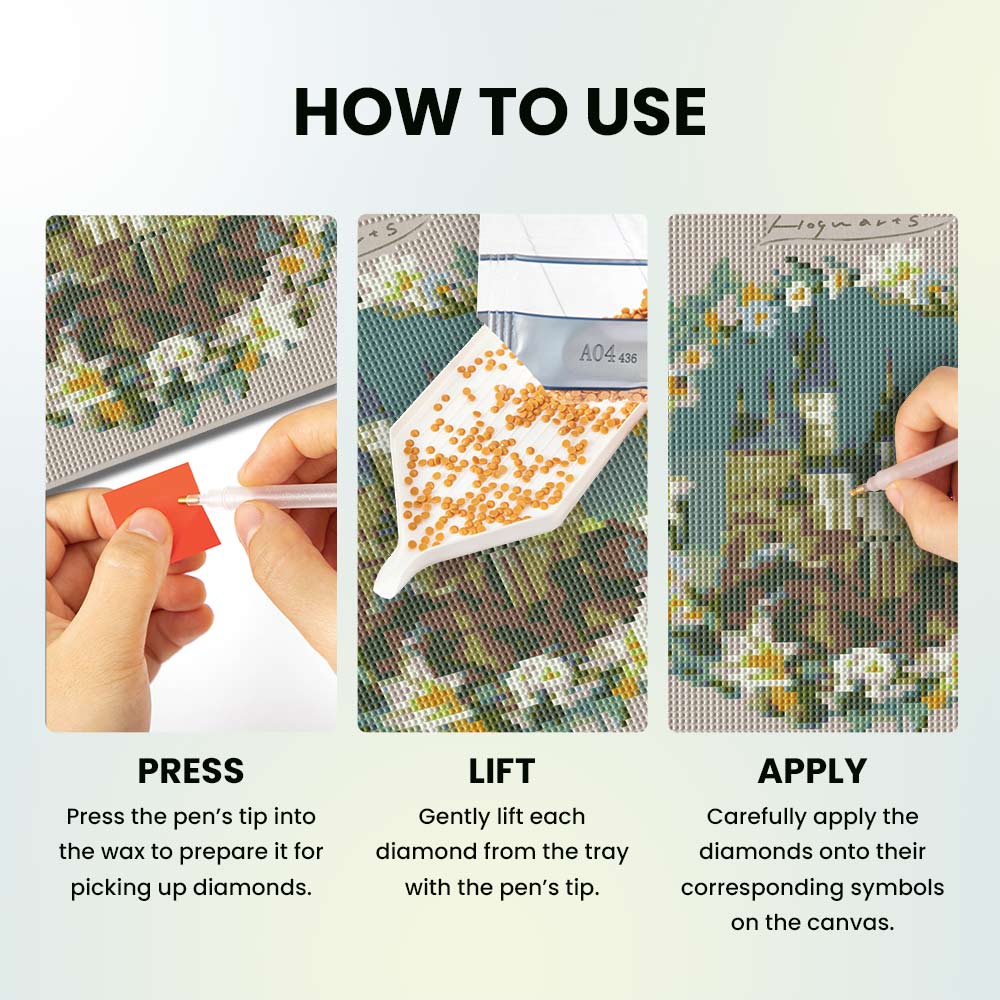 HOW TO USE

A04 436

Hogwarts

PRESS
Press the pen's tip into the wax to prepare it for picking up diamonds.

LIFT
Gently lift each diamond from the tray with the pen's tip.

APPLY
Carefully apply the diamonds onto their corresponding symbols on the canvas.