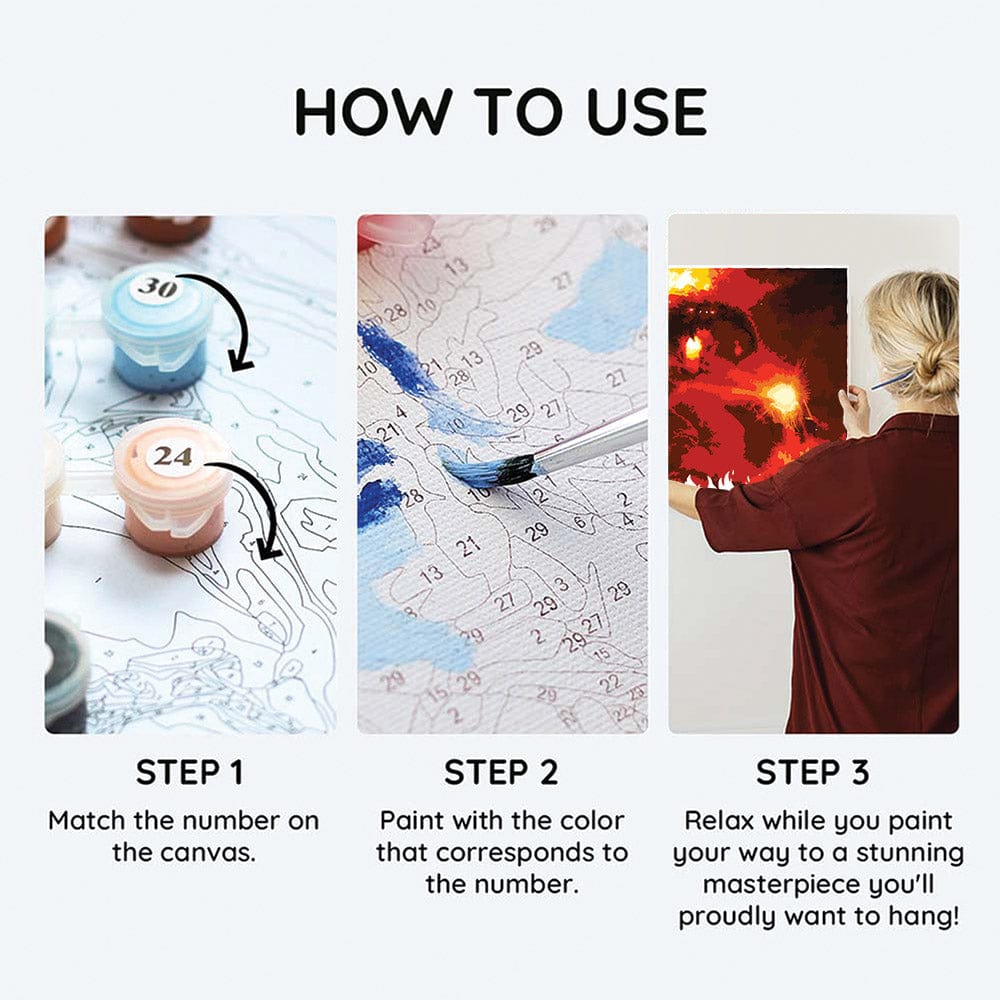 HOW TO USE

30

24

STEP 1
Match the number on the canvas.

STEP 2
Paint with the color that corresponds to the number.

STEP 3
Relax while you paint your way to a stunning masterpiece you'll proudly want to hang!